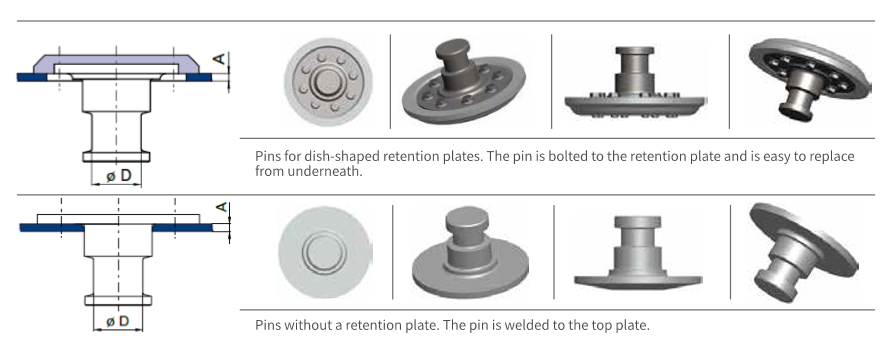 A

ø D

Pins for dish-shaped retention plates. The pin is bolted to the retention plate and is easy to replace from underneath.

A

ø D

Pins without a retention plate. The pin is welded to the top plate.