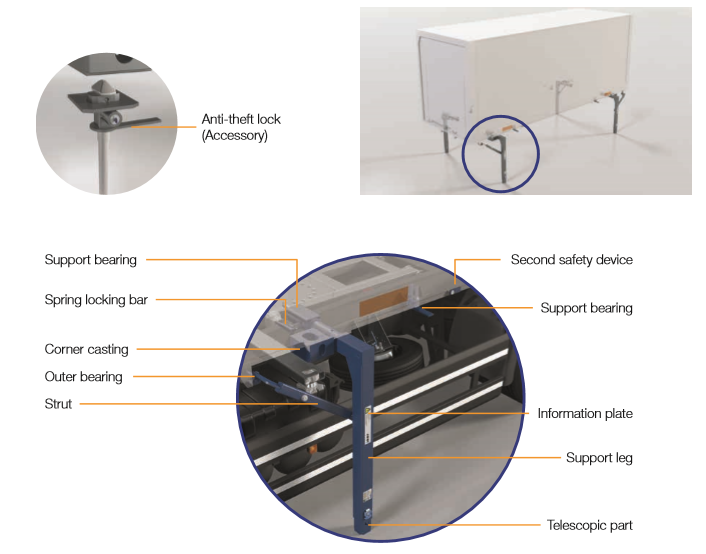 Anti-theft lock
(Accessory)

Support bearing
Spring locking bar
Corner casting
Outer bearing
Strut

Second safety device
Support bearing
Information plate
Support leg
Telescopic part